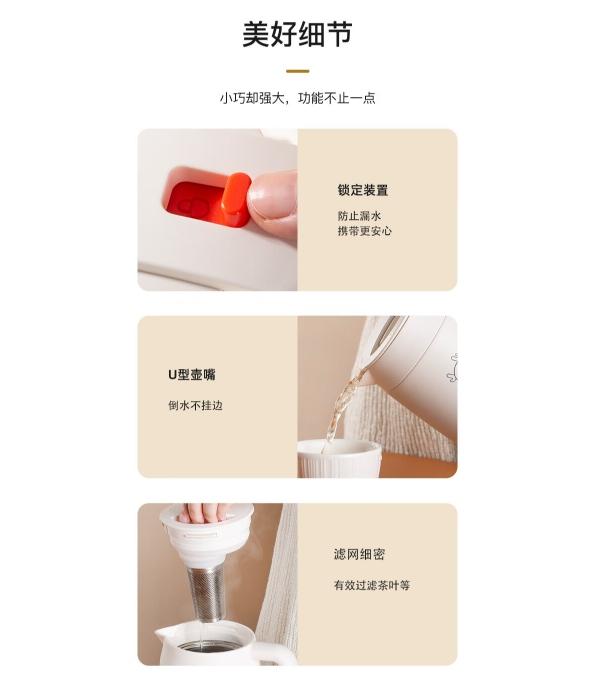 美好细节

小巧却强大，功能不止一点

锁定装置

防止漏水
携带更安心

U型壶嘴

倒水不挂边

滤网细密

有效过滤茶叶等